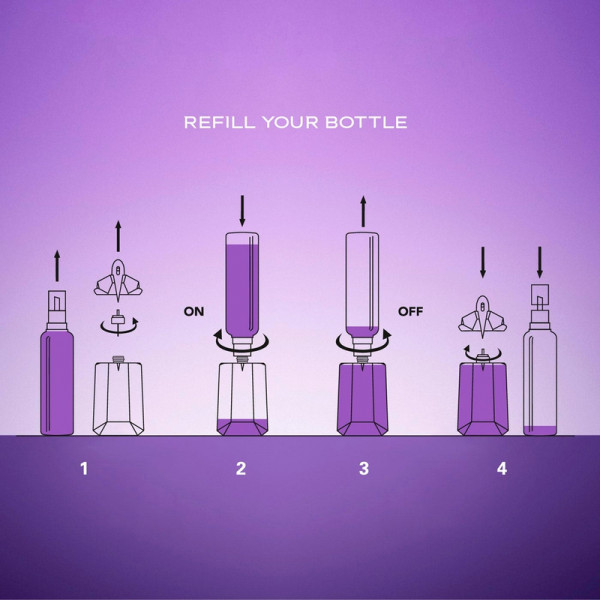 REFILL YOUR BOTTLE

ON

OFF

1

2

3

4